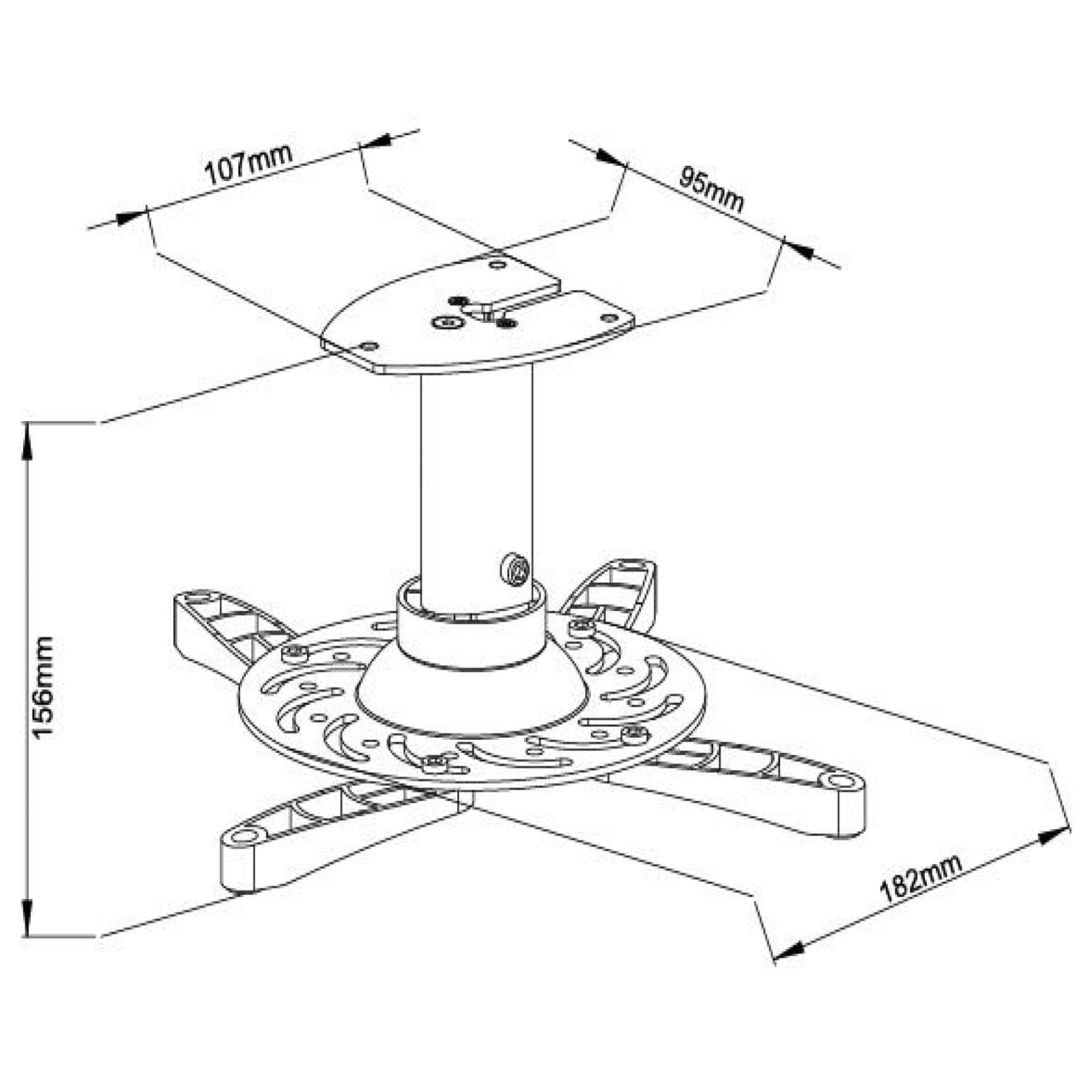 107mm
95mm
156mm
182mm